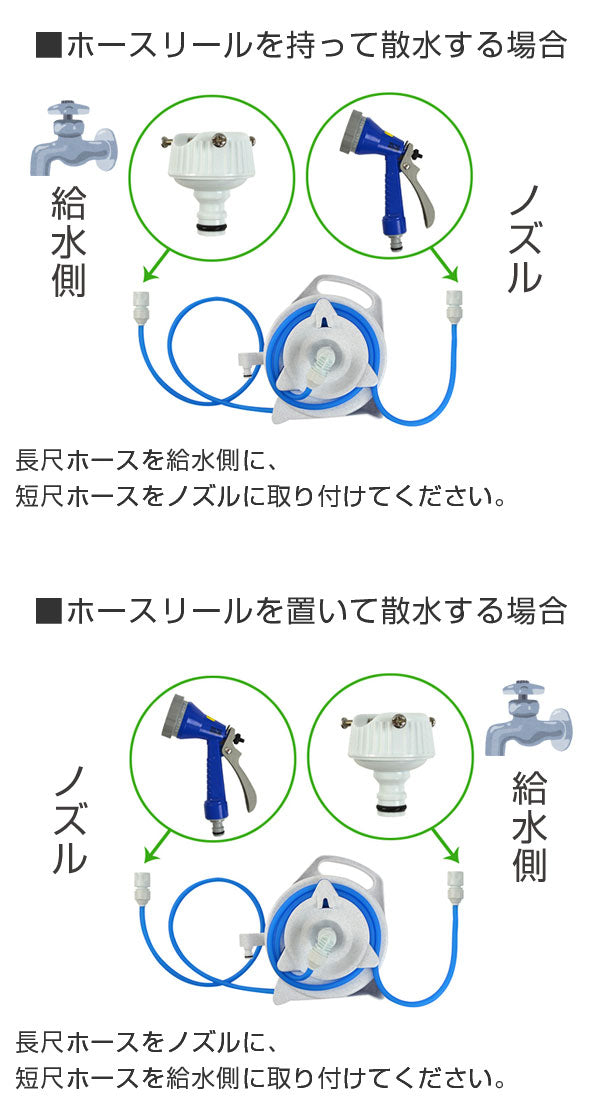 ■ホースリールを持って散水する場合

給水側

ノズル

長尺ホースを給水側に、
短尺ホースをノズルに取り付けてください。

■ホースリールを置いて散水する場合

ノズル

給水側

長尺ホースをノズルに、
短尺ホースを給水側に取り付けてください。