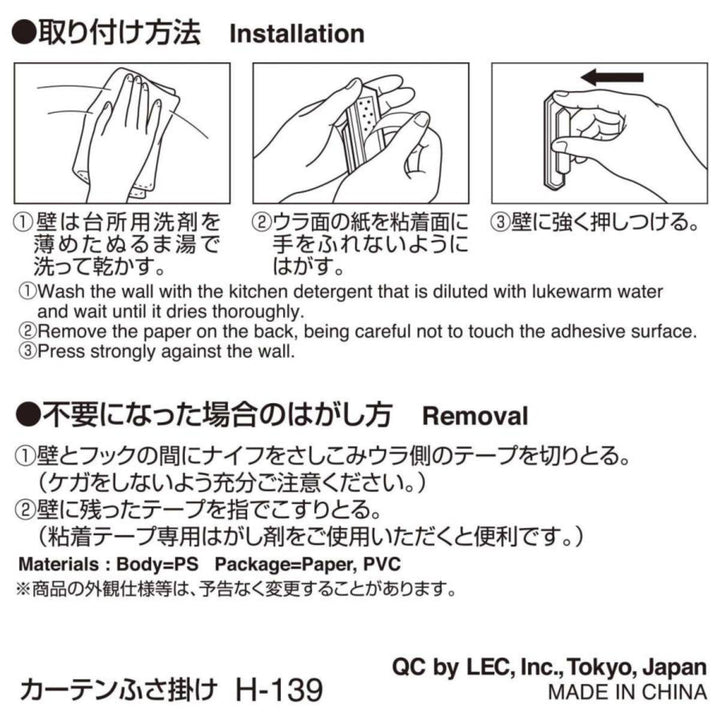 ●取り付け方法　Installation

①壁は台所用洗剤を薄めたぬるま湯で洗って乾かす。

②ウラ面の紙を粘着面に手をふれないようにはがす。

③壁に強く押しつける。

①Wash the wall with the kitchen detergent that is diluted with lukewarm water and wait until it dries thoroughly.
②Remove the paper on the back, being careful not to touch the adhesive surface.
③Press strongly against the wall.

●不要になった場合のはがし方　Removal

①壁とフックの間にナイフをさしこみウラ側のテープを切りとる。
（ケガをしないよう充分ご注意ください。）
②壁に残ったテープを指でこすりとる。
（粘着テープ専用はがし剤をご使用いただくと便利です。）

Materials : Body=PS　Package=Paper, PVC
※商品の外観仕様等は、予告なく変更することがあります。

カーテンふさ掛け　H-139

QC by LEC, Inc., Tokyo, Japan
MADE IN CHINA