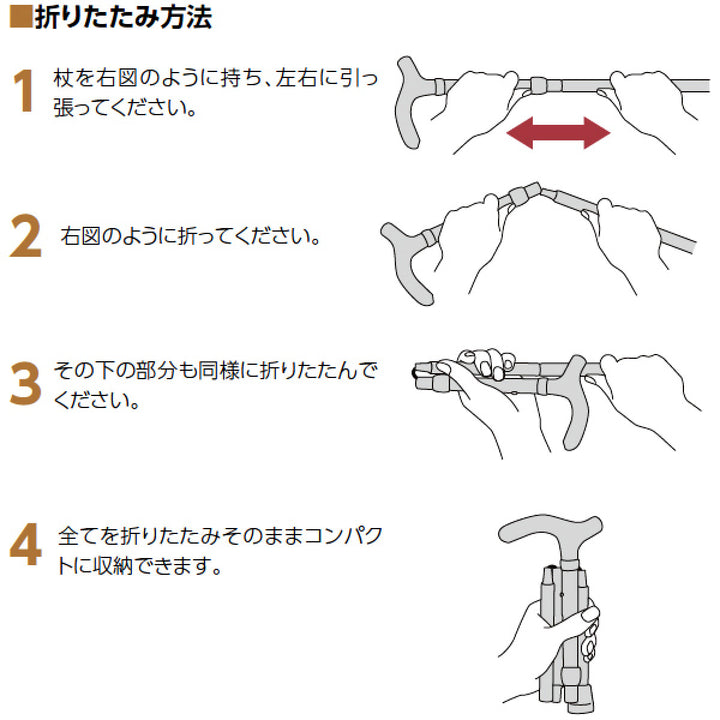 ■折りたたみ方法

1 杖を右図のように持ち、左右に引っ張ってください。

2 右図のように折ってください。

3 その下の部分も同様に折りたたんでください。

4 全てを折りたたみそのままコンパクトに収納できます。