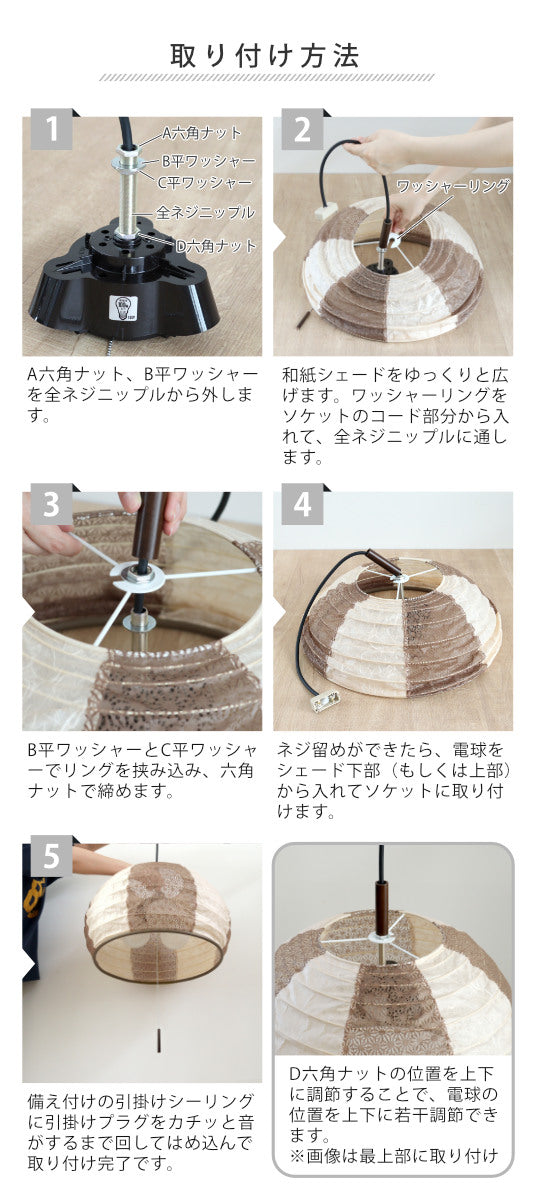 取り付け方法

1

A六角ナット
B平ワッシャー
C平ワッシャー
全ネジニップル
D六角ナット

A六角ナット、B平ワッシャーを全ネジニップルから外します。

2

ワッシャーリング

和紙シェードをゆっくりと広げます。ワッシャーリングをソケットのコード部分から入れて、全ネジニップルに通します。

3

B平ワッシャーとC平ワッシャーでリングを挟み込み、六角ナットで締めます。

4

ネジ留めができたら、電球をシェード下部（もしくは上部）から入れてソケットに取り付けます。

5

備え付けの引掛けシーリングに引掛けプラグをカチッと音がするまで回してはめ込んで取り付け完了です。

D六角ナットの位置を上下に調節することで、電球の位置を上下に若干調節できます。
※画像は最上部に取り付け