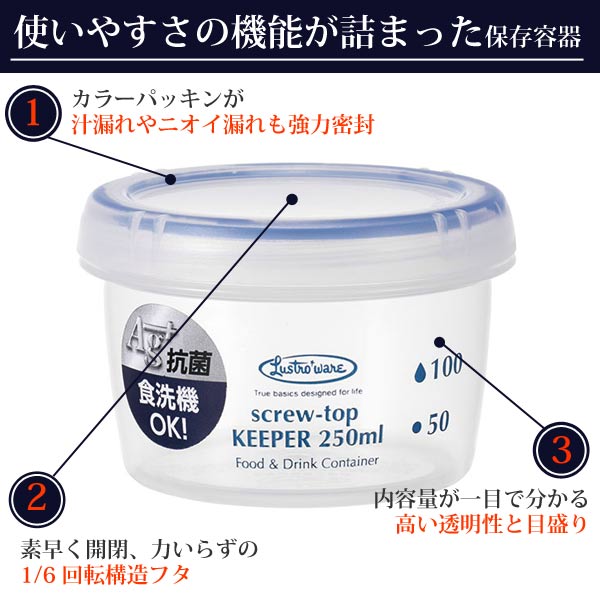 使いやすさの機能が詰まった保存容器

1
カラーパッキンが
汁漏れやニオイ漏れも強力密封

Ag+
抗菌
食洗機
OK!

Lustro'ware
True basics designed for life
screw-top
KEEPER 250ml
Food & Drink Container

100
50

3
内容量が一目で分かる
高い透明性と目盛り

2
素早く開閉、力いらずの
1/6 回転構造フタ