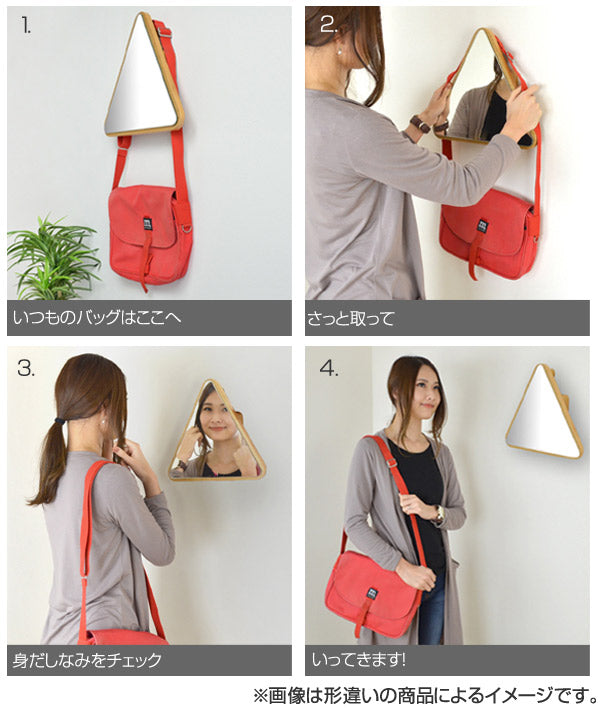 1.

いつものバッグはここへ

2.

さっと取って

3.

身だしなみをチェック

4.

いってきます!

※画像は形違いの商品によるイメージです。