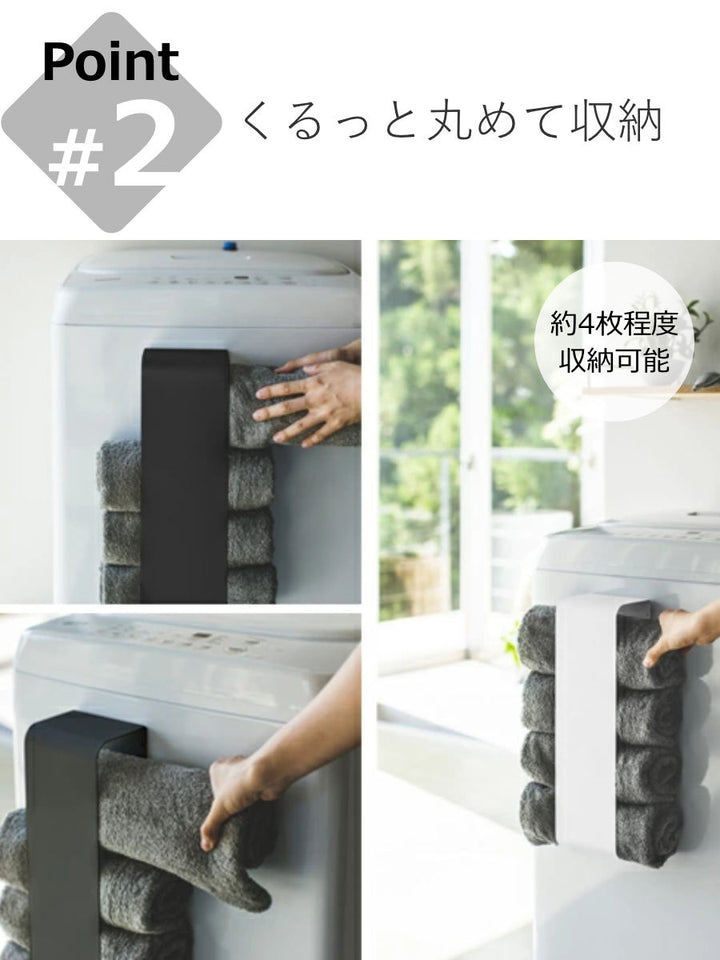 Point
#2
くるっと丸めて収納

約4枚程度
収納可能