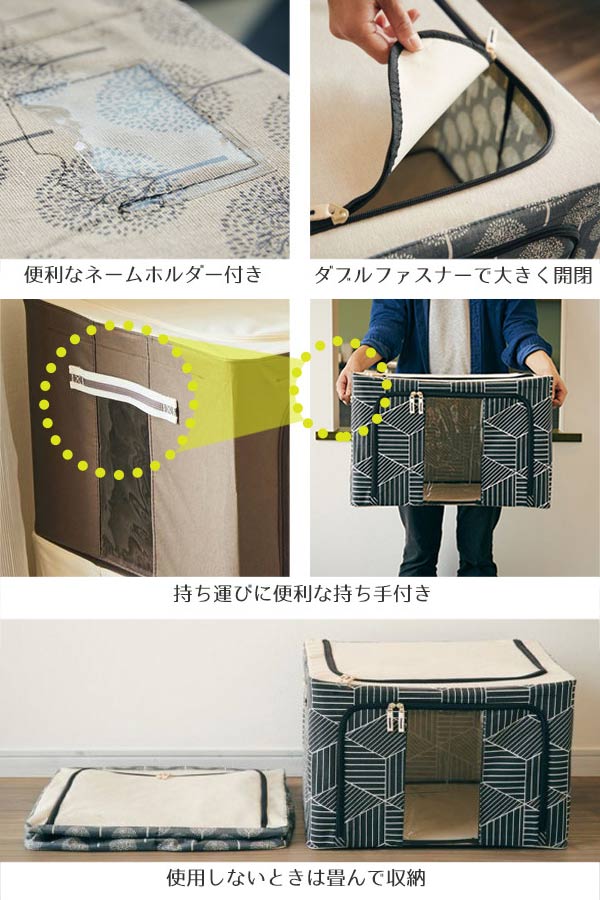 便利なネームホルダー付き

ダブルファスナーで大きく開閉

持ち運びに便利な持ち手付き

使用しないときは畳んで収納