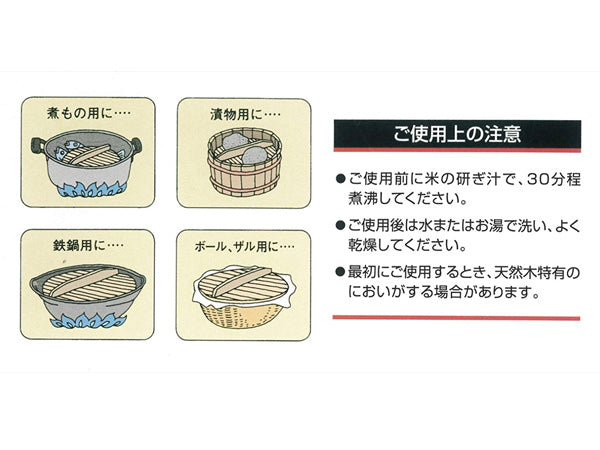 煮もの用に….

漬物用に….

鉄鍋用に….

ボール、ザル用に….

ご使用上の注意

●ご使用前に米の研ぎ汁で、30分程煮沸してください。

●ご使用後は水またはお湯で洗い、よく乾燥してください。

●最初にご使用するとき、天然木特有のにおいがする場合があります。