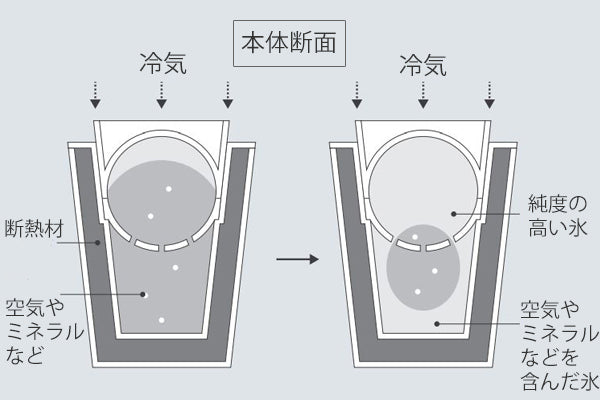 本体断面

冷気

断熱材

空気やミネラルなど

冷気

純度の高い氷

空気やミネラルなどを含んだ氷