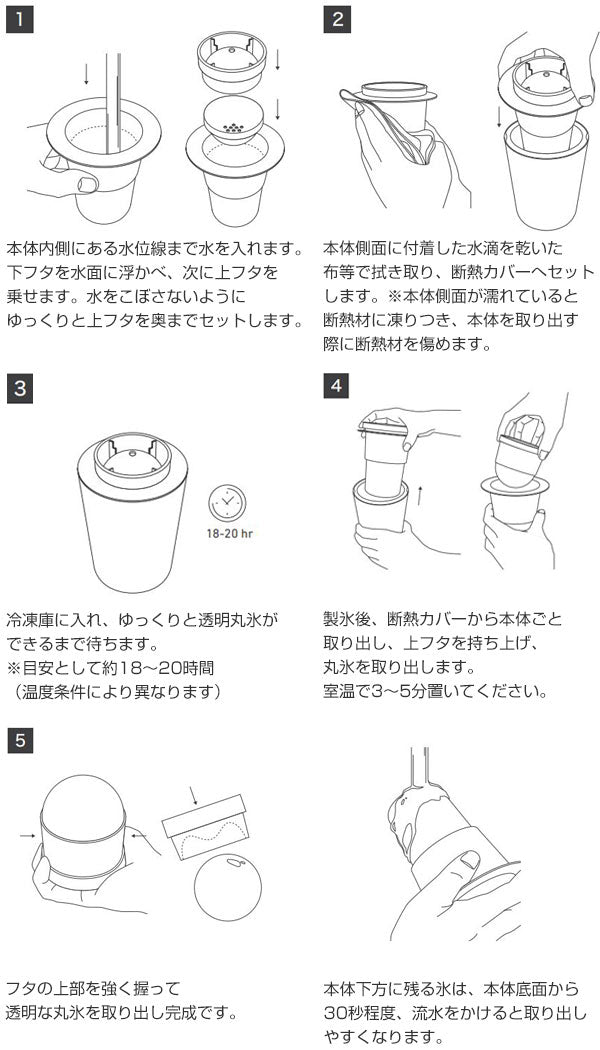 1

本体内側にある水位線まで水を入れます。下フタを水面に浮かべ、次に上フタを乗せます。水をこぼさないようにゆっくりと上フタを奥までセットします。

2

本体側面に付着した水滴を乾いた布等で拭き取り、断熱カバーへセットします。※本体側面が濡れていると断熱材に凍りつき、本体を取り出す際に断熱材を傷めます。

3

18-20 hr

冷凍庫に入れ、ゆっくりと透明丸氷ができるまで待ちます。
※目安として約18～20時間
（温度条件により異なります）

4

製氷後、断熱カバーから本体ごと取り出し、上フタを持ち上げ、丸氷を取り出します。
室温で3～5分置いてください。

5

フタの上部を強く握って透明な丸氷を取り出し完成です。

本体下方に残る氷は、本体底面から30秒程度、流水をかけると取り出しやすくなります。