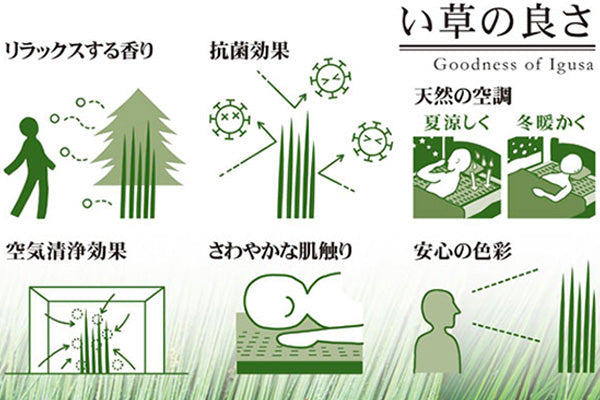 い草の良さ
Goodness of Igusa

リラックスする香り

抗菌効果

天然の空調
夏涼しく
冬暖かく

空気清浄効果

さわやかな肌触り

安心の色彩