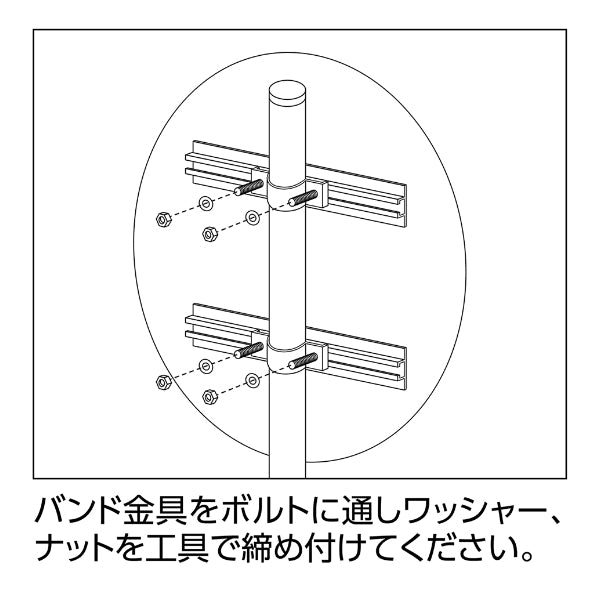 バンド金具をボルトに通しワッシャー、ナットを工具で締め付けてください。