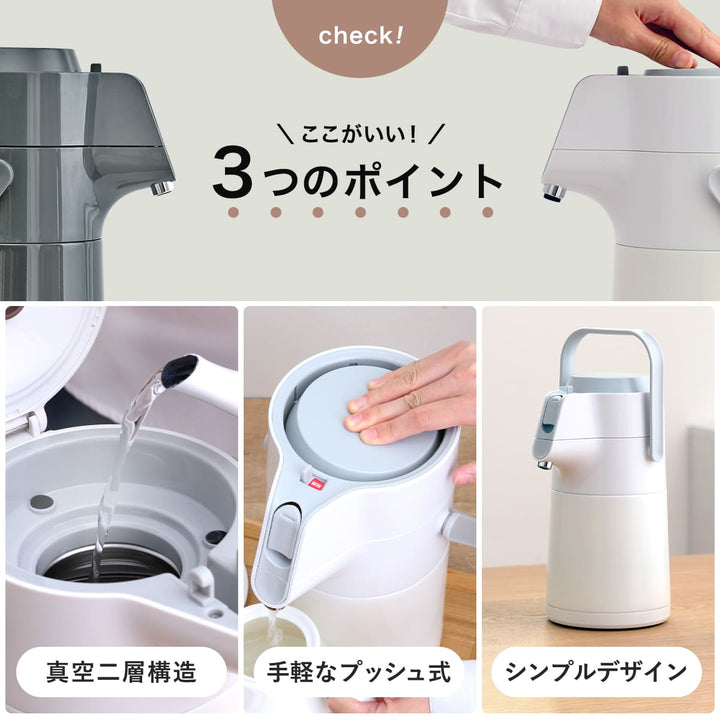 check!

＼ここがいい！／

3つのポイント

真空二層構造

手軽なプッシュ式

シンプルデザイン