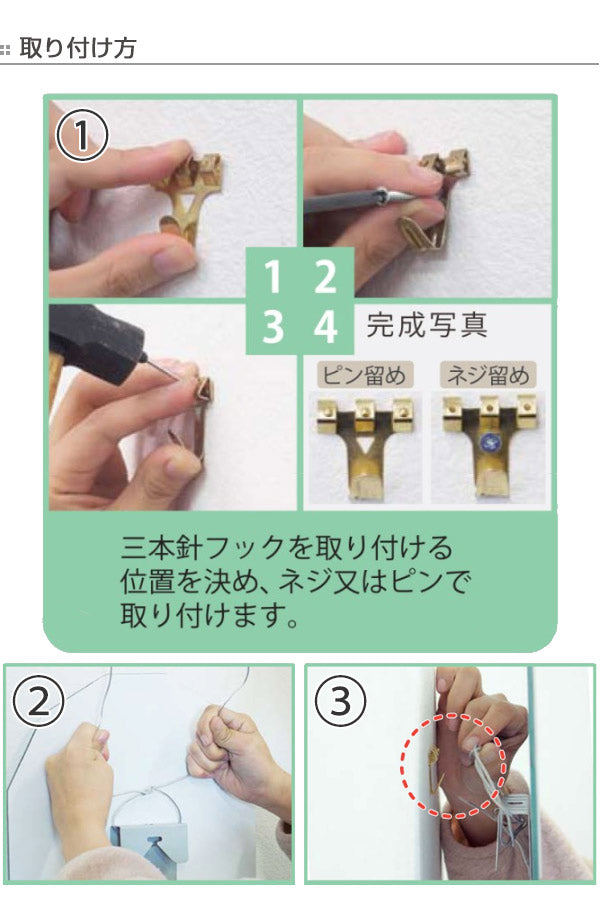 取り付け方

①

1 2
3 4

完成写真

ピン留め

ネジ留め

三本針フックを取り付ける位置を決め、ネジ又はピンで取り付けます。

②

③