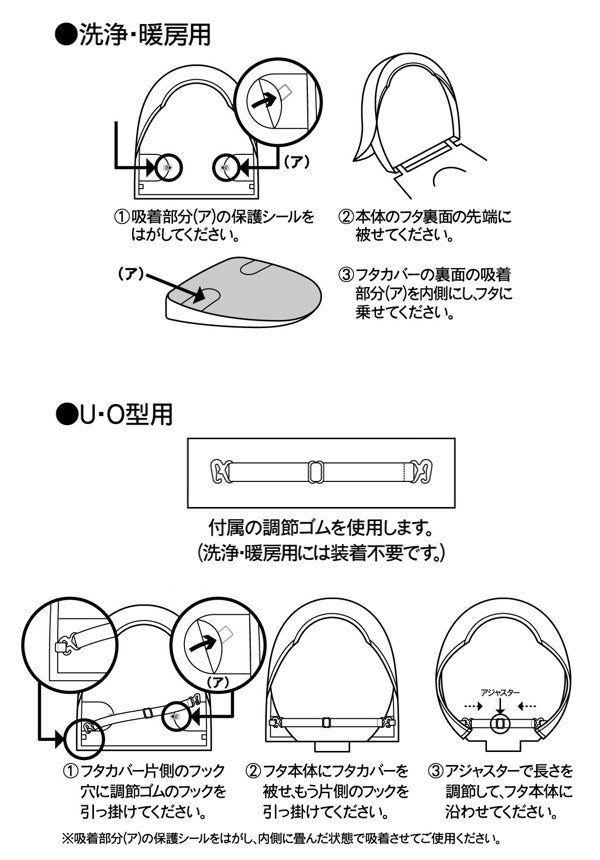 ●洗浄・暖房用

(ア)

①吸着部分(ア)の保護シールをはがしてください。

②本体のフタ裏面の先端に被せてください。

(ア)

③フタカバーの裏面の吸着部分(ア)を内側にし、フタに乗せてください。

●U・O型用

付属の調節ゴムを使用します。
(洗浄・暖房用には装着不要です。)

(ア)

アジャスター

①フタカバー片側のフック穴に調節ゴムのフックを引っ掛けてください。

②フタ本体にフタカバーを被せ、もう片側のフックを引っ掛けてください。

③アジャスターで長さを調節して、フタ本体に沿わせてください。

※吸着部分(ア)の保護シールをはがし、内側に畳んだ状態で吸着させてご使用ください。