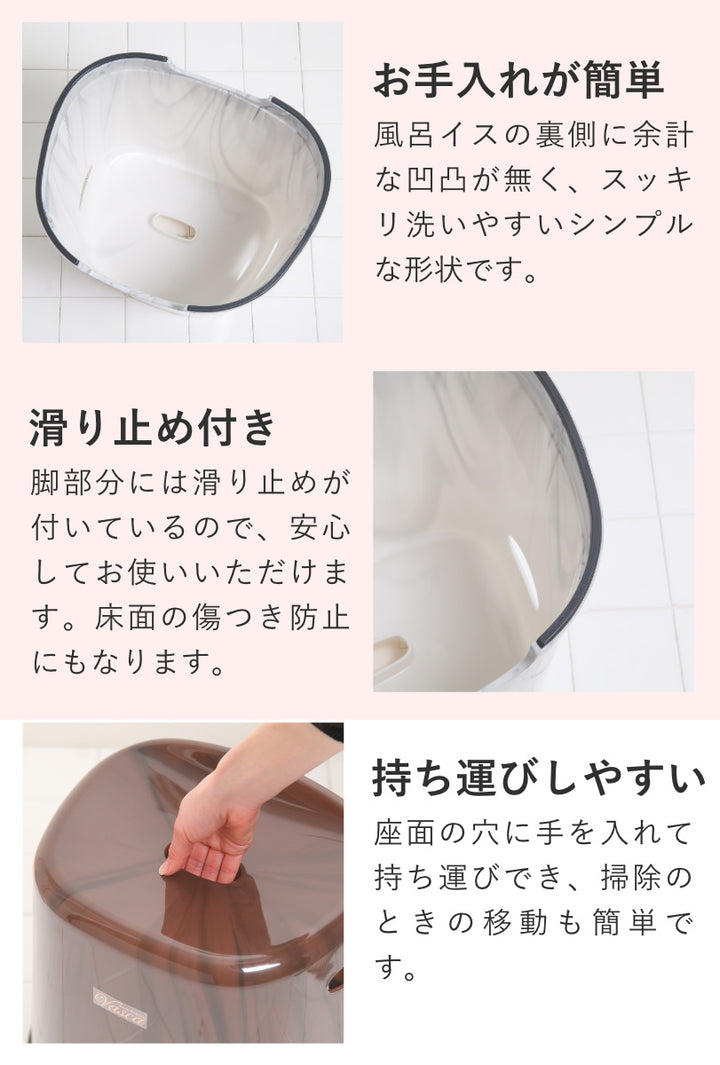 お手入れが簡単

風呂イスの裏側に余計な凹凸が無く、スッキリ洗いやすいシンプルな形状です。

滑り止め付き

脚部分には滑り止めが付いているので、安心してお使いいただけます。床面の傷つき防止にもなります。

持ち運びしやすい

座面の穴に手を入れて持ち運びでき、掃除のときの移動も簡単です。

Vasca