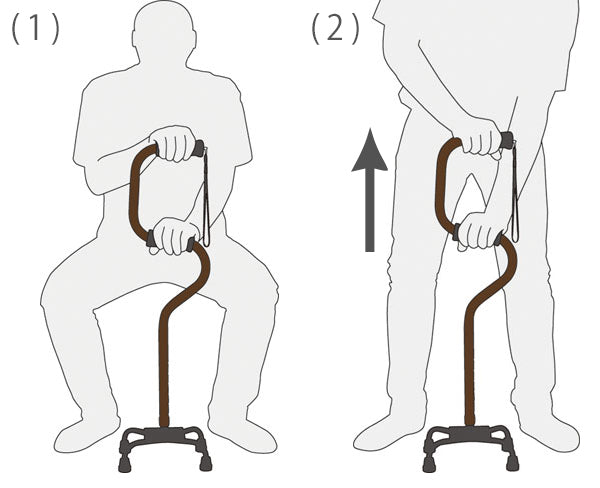 (1)

(2)