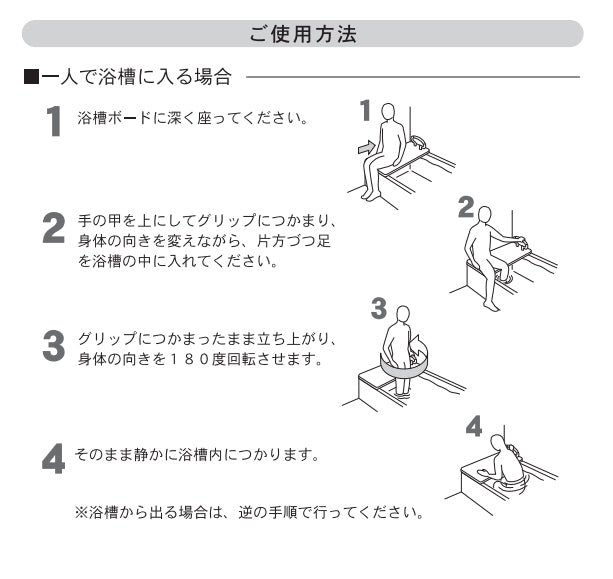 ご使用方法

■一人で浴槽に入る場合

1 浴槽ボードに深く座ってください。

1

2 手の甲を上にしてグリップにつかまり、身体の向きを変えながら、片方づつ足を浴槽の中に入れてください。

2

3 グリップにつかまったまま立ち上がり、身体の向きを１８０度回転させます。

3

4 そのまま静かに浴槽内につかります。

4

※浴槽から出る場合は、逆の手順で行ってください。