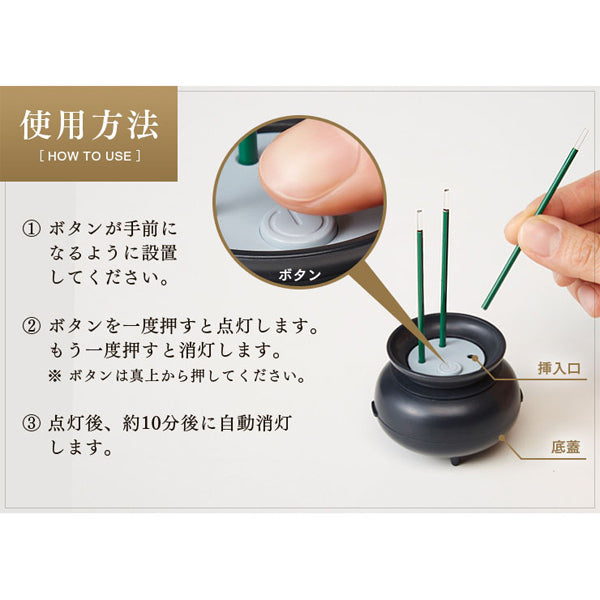 使用方法
［ HOW TO USE ］

① ボタンが手前になるように設置してください。

② ボタンを一度押すと点灯します。もう一度押すと消灯します。
※ ボタンは真上から押してください。

③ 点灯後、約10分後に自動消灯します。

ボタン

挿入口

底蓋