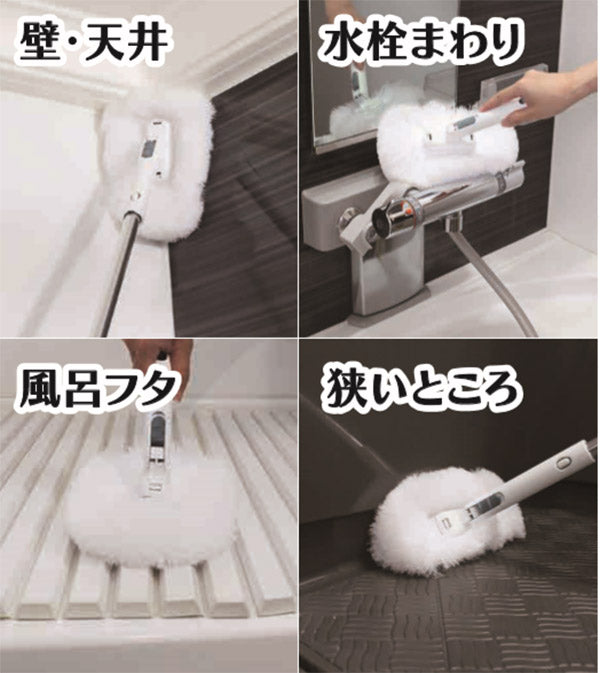 壁・天井

水栓まわり

風呂フタ

狭いところ