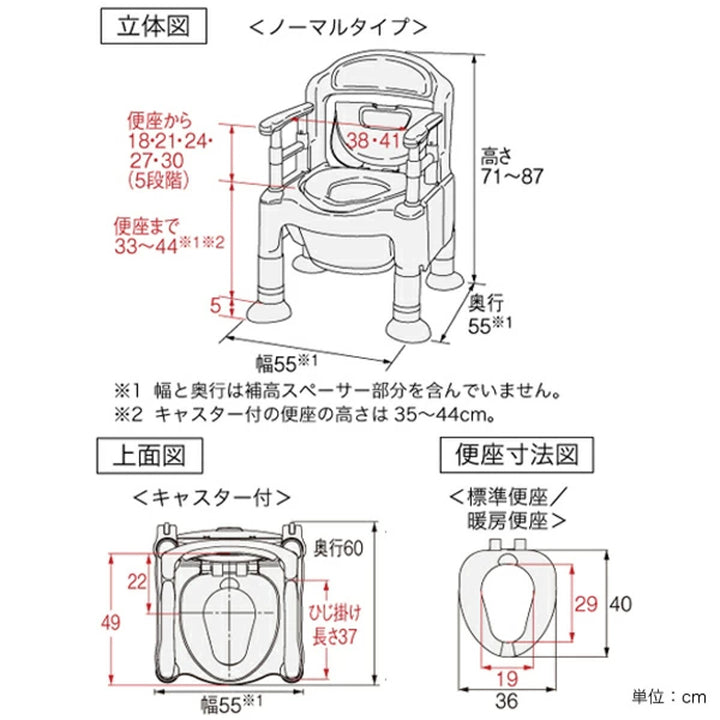 立体図

＜ノーマルタイプ＞

便座から
18･21･24･
27･30
(5段階)

38･41

高さ
71～87

便座まで
33～44※1※2

5

奥行
55※1

幅55※1

※1 幅と奥行は補高スペーサー部分を含んでいません。
※2 キャスター付の便座の高さは 35～44cm。

上面図

＜キャスター付＞

奥行60

22

49

ひじ掛け
長さ37

幅55※1

便座寸法図

＜標準便座／
暖房便座＞

29

40

19

36

単位：cm