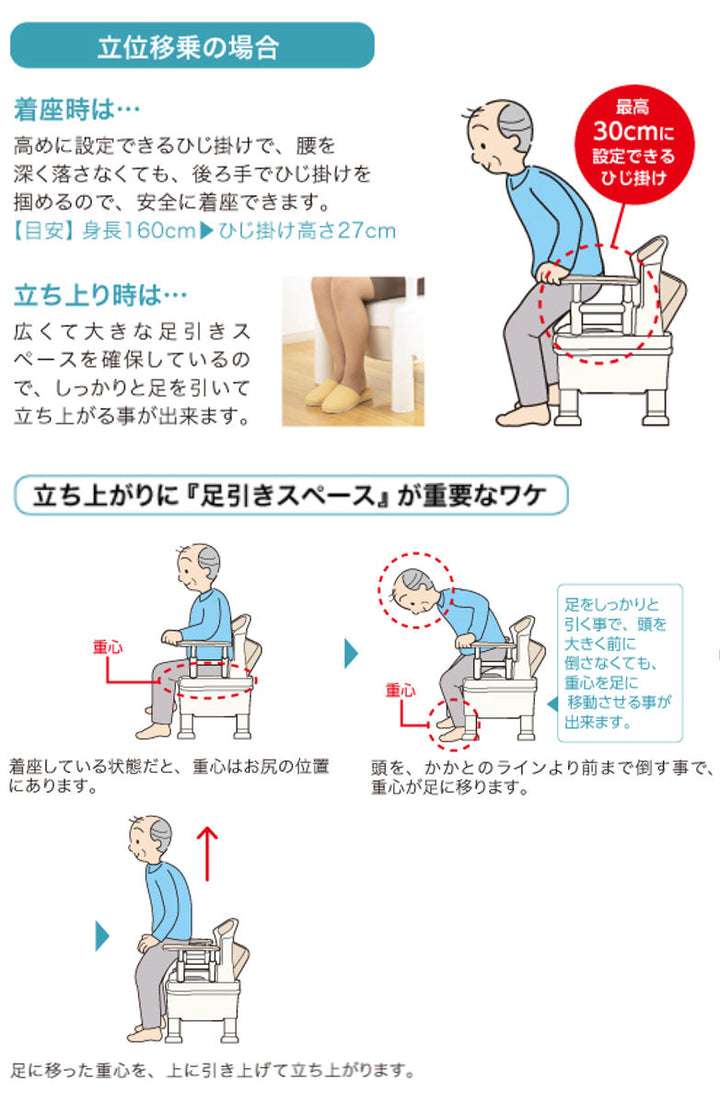 立位移乗の場合

着座時は…

高めに設定できるひじ掛けで、腰を深く落さなくても、後ろ手でひじ掛けを掴めるので、安全に着座できます。

【目安】身長160cm▶ひじ掛け高さ27cm

最高30cmに設定できるひじ掛け

立ち上り時は…

広くて大きな足引きスペースを確保しているので、しっかりと足を引いて立ち上がる事が出来ます。

立ち上がりに『足引きスペース』が重要なワケ

重心

着座している状態だと、重心はお尻の位置にあります。

重心

足をしっかりと引く事で、頭を大きく前に倒さなくても、重心を足に移動させる事が出来ます。

頭を、かかとのラインより前まで倒す事で、重心が足に移ります。

足に移った重心を、上に引き上げて立ち上がります。