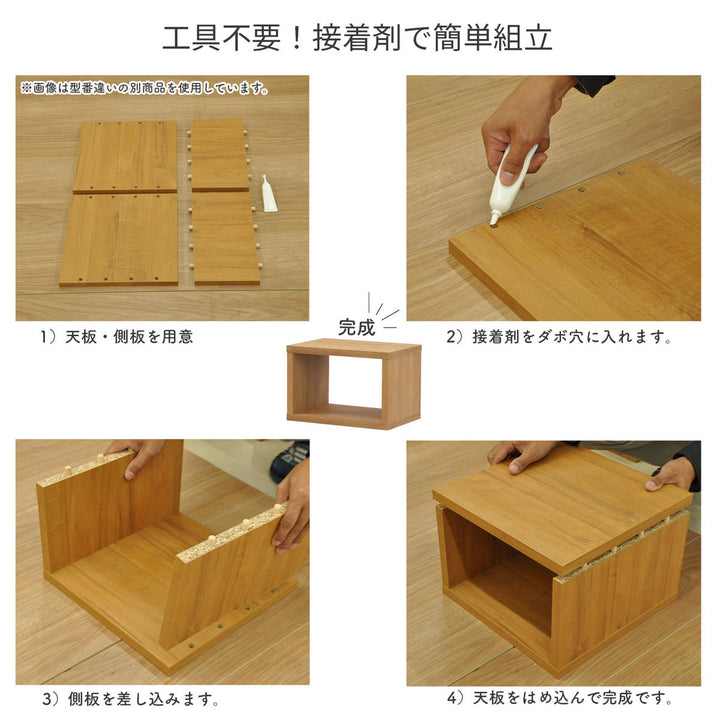 工具不要！接着剤で簡単組立

※画像は型番違いの別商品を使用しています。

1）天板・側板を用意

2）接着剤をダボ穴に入れます。

完成

3）側板を差し込みます。

4）天板をはめ込んで完成です。