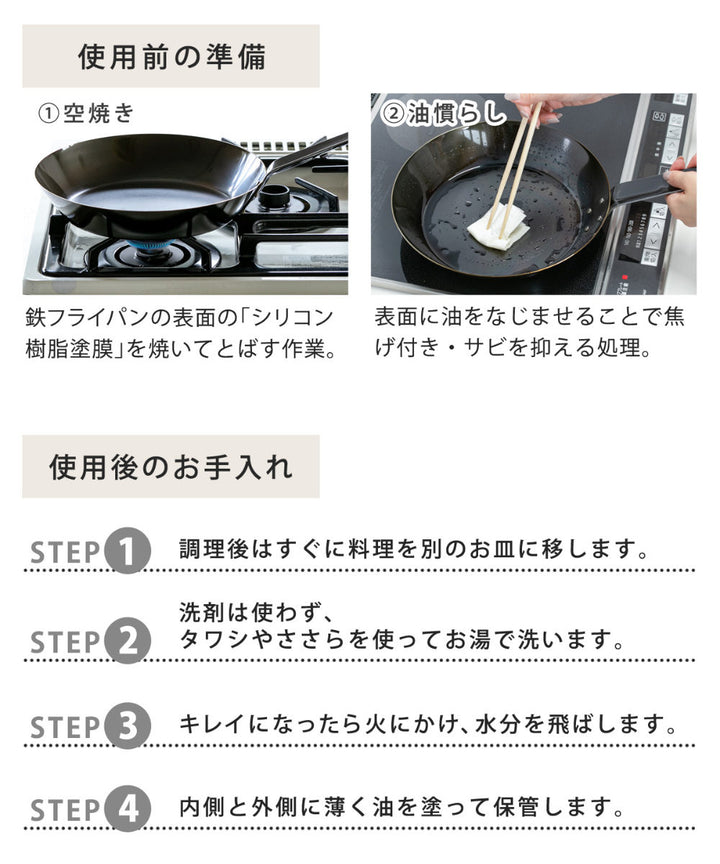 使用前の準備

①空焼き

鉄フライパンの表面の「シリコン樹脂塗膜」を焼いてとばす作業。

②油慣らし

表面に油をなじませることで焦げ付き・サビを抑える処理。

使用後のお手入れ

STEP 1 調理後はすぐに料理を別のお皿に移します。

STEP 2 洗剤は使わず、タワシやささらを使ってお湯で洗います。

STEP 3 キレイになったら火にかけ、水分を飛ばします。

STEP 4 内側と外側に薄く油を塗って保管します。