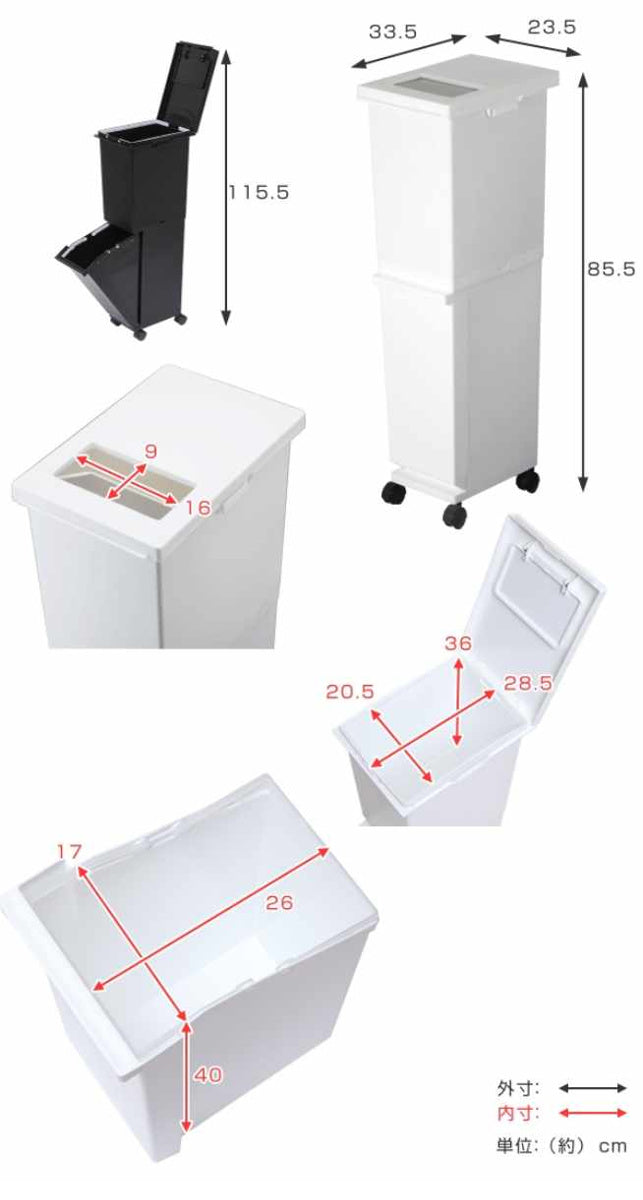 115.5

33.5
23.5

85.5

9
16

36
20.5
28.5

17
26
40

外寸:
内寸:
単位:（約） cm