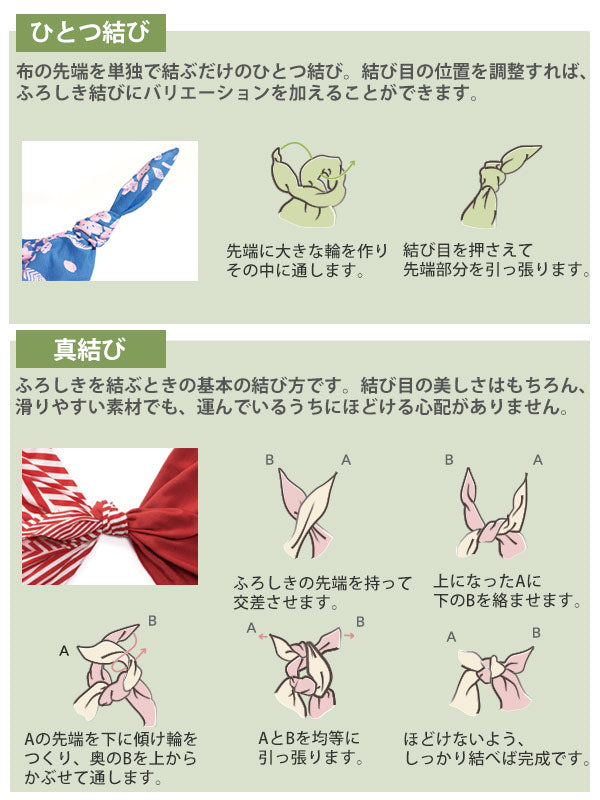 ひとつ結び

布の先端を単独で結ぶだけのひとつ結び。結び目の位置を調整すれば、ふろしき結びにバリエーションを加えることができます。

先端に大きな輪を作りその中に通します。

結び目を押さえて先端部分を引っ張ります。

真結び

ふろしきを結ぶときの基本の結び方です。結び目の美しさはもちろん、滑りやすい素材でも、運んでいるうちにほどける心配がありません。

B A

ふろしきの先端を持って交差させます。

B A

上になったAに下のBを絡ませます。

A B

Aの先端を下に傾け輪をつくり、奥のBを上からかぶせて通します。

A B

AとBを均等に引っ張ります。

A B

ほどけないよう、しっかり結べば完成です。