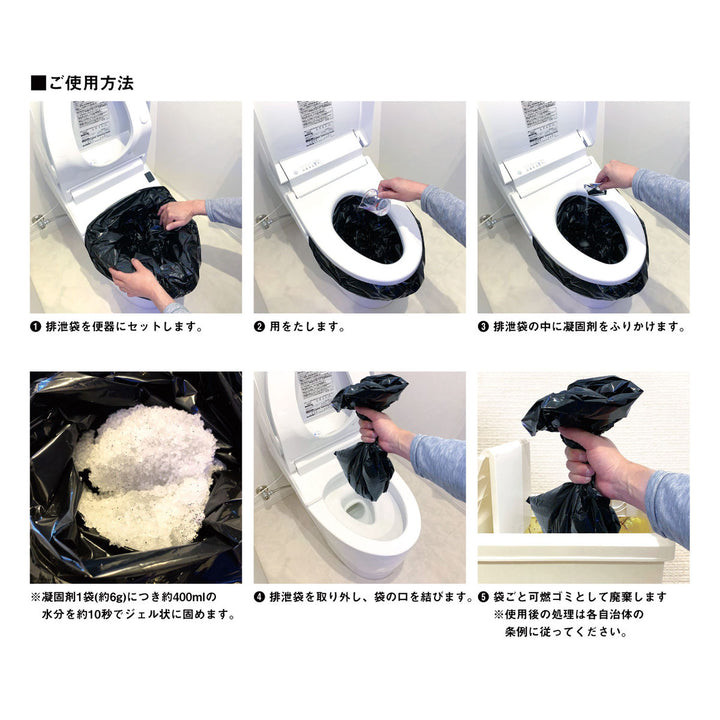 ■ご使用方法

❶ 排泄袋を便器にセットします。

❷ 用をたします。

❸ 排泄袋の中に凝固剤をふりかけます。

※凝固剤1袋(約6g)につき約400mlの水分を約10秒でジェル状に固めます。

❹ 排泄袋を取り外し、袋の口を結びます。

❺ 袋ごと可燃ゴミとして廃棄します
※使用後の処理は各自治体の条例に従ってください。