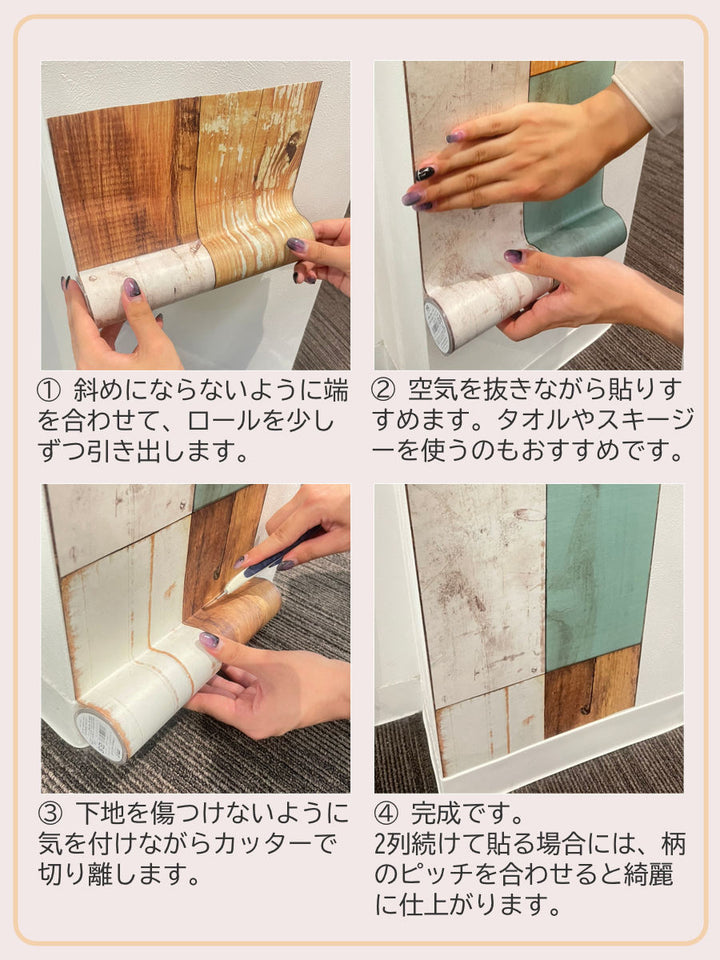 ① 斜めにならないように端を合わせて、ロールを少しずつ引き出します。

② 空気を抜きながら貼りすすめます。タオルやスキージーを使うのもおすすめです。

③ 下地を傷つけないように気を付けながらカッターで切り離します。

④ 完成です。
2列続けて貼る場合には、柄のピッチを合わせると綺麗に仕上がります。