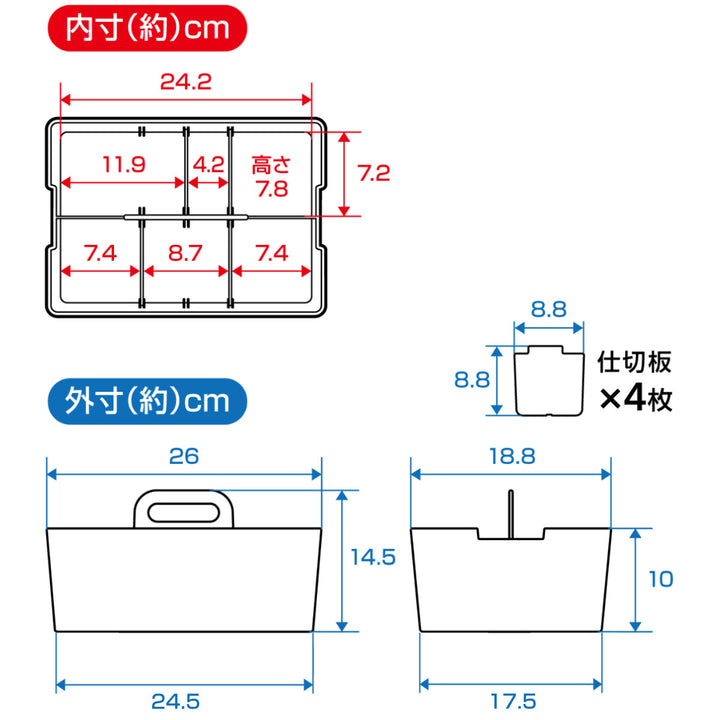 内寸(約)cm

24.2

11.9

4.2

高さ 7.8

7.2

7.4

8.7

7.4

8.8

8.8

仕切板 ×4枚

外寸(約)cm

26

14.5

24.5

18.8

10

17.5