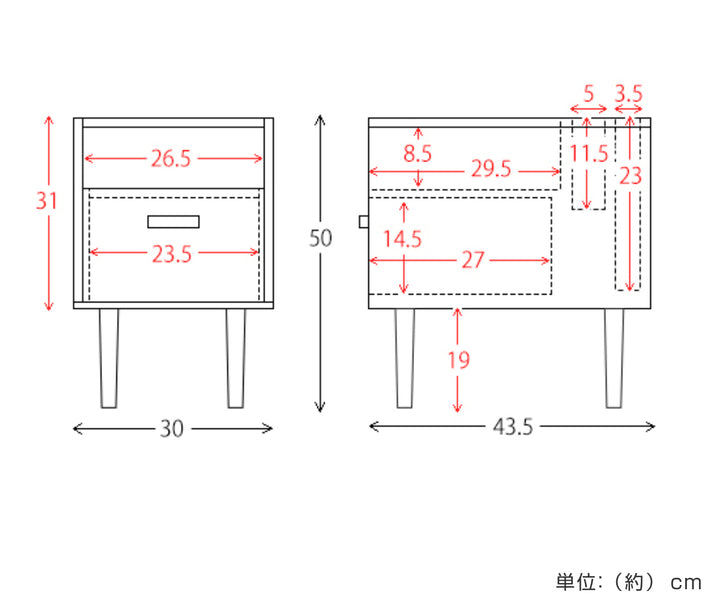 31
26.5
23.5
30
50
5
3.5
8.5
29.5
11.5
23
14.5
27
19
43.5
単位:（約） cm