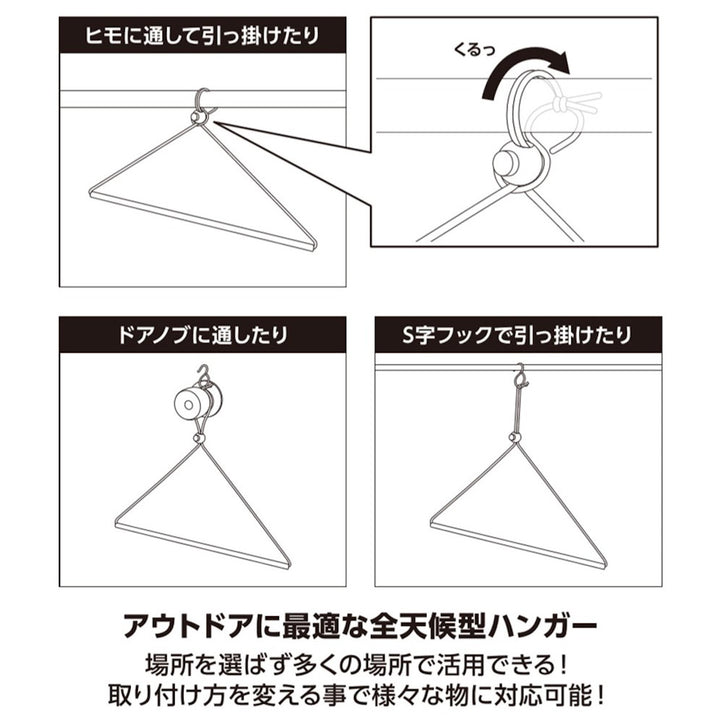 ヒモに通して引っ掛けたり

くるっ

ドアノブに通したり

S字フックで引っ掛けたり

アウトドアに最適な全天候型ハンガー

場所を選ばず多くの場所で活用できる！
取り付け方を変える事で様々な物に対応可能！