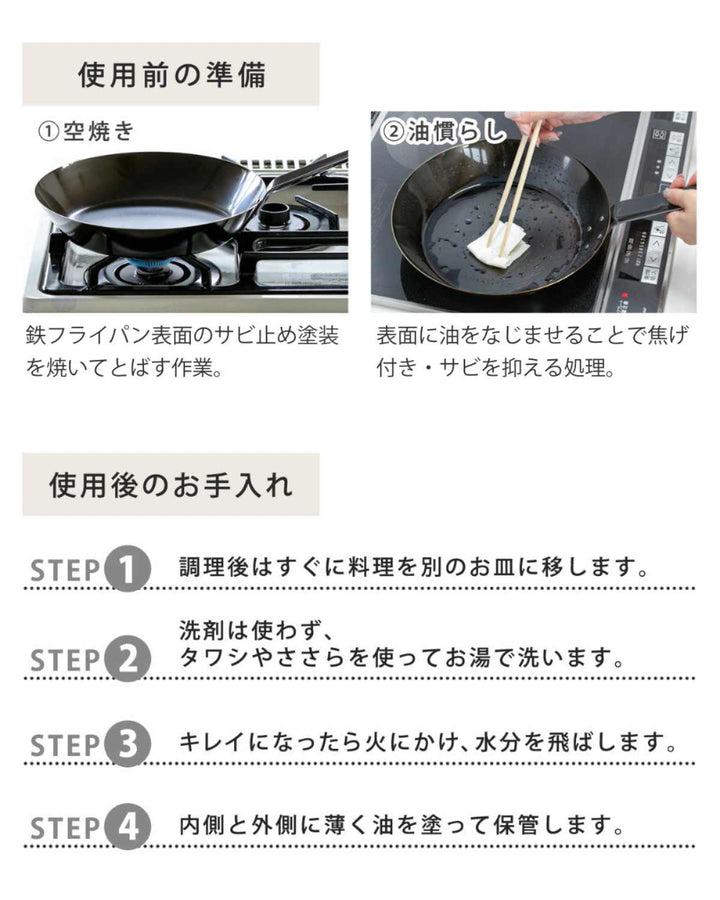 使用前の準備

①空焼き

鉄フライパン表面のサビ止め塗装を焼いてとばす作業。

②油慣らし

表面に油をなじませることで焦げ付き・サビを抑える処理。

使用後のお手入れ

STEP 1 調理後はすぐに料理を別のお皿に移します。

STEP 2 洗剤は使わず、タワシやささらを使ってお湯で洗います。

STEP 3 キレイになったら火にかけ、水分を飛ばします。

STEP 4 内側と外側に薄く油を塗って保管します。