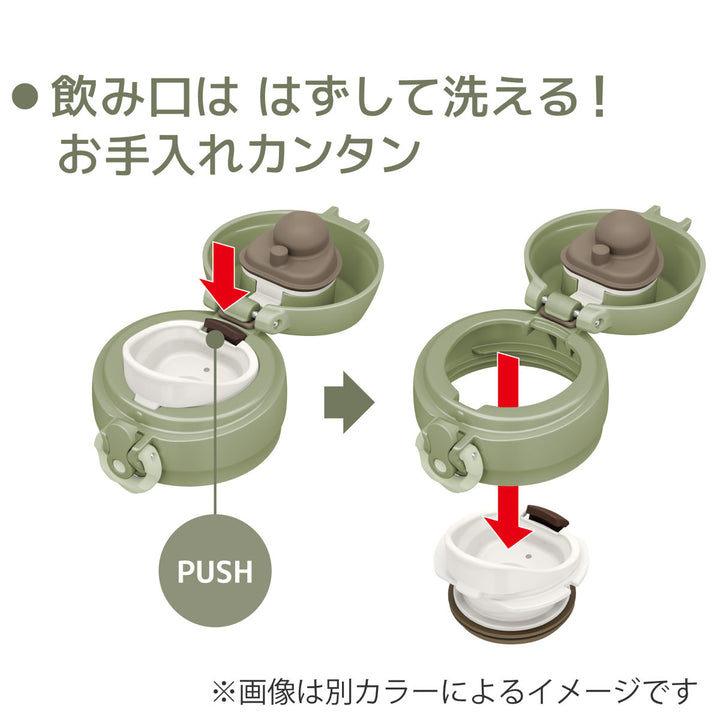 ● 飲み口は はずして洗える！
お手入れカンタン

PUSH

※画像は別カラーによるイメージです