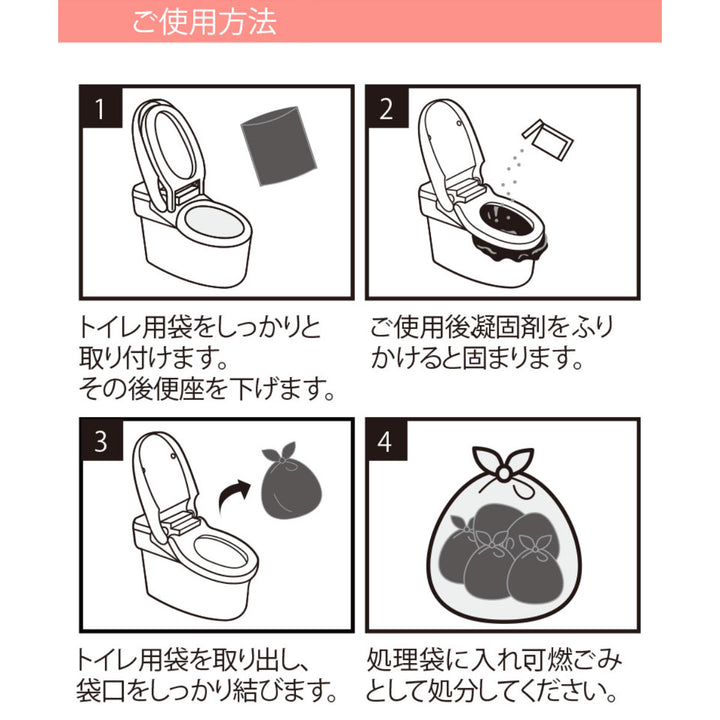 ご使用方法

1

トイレ用袋をしっかりと取り付けます。
その後便座を下げます。

2

ご使用後凝固剤をふりかけると固まります。

3

トイレ用袋を取り出し、袋口をしっかり結びます。

4

処理袋に入れ可燃ごみとして処分してください。