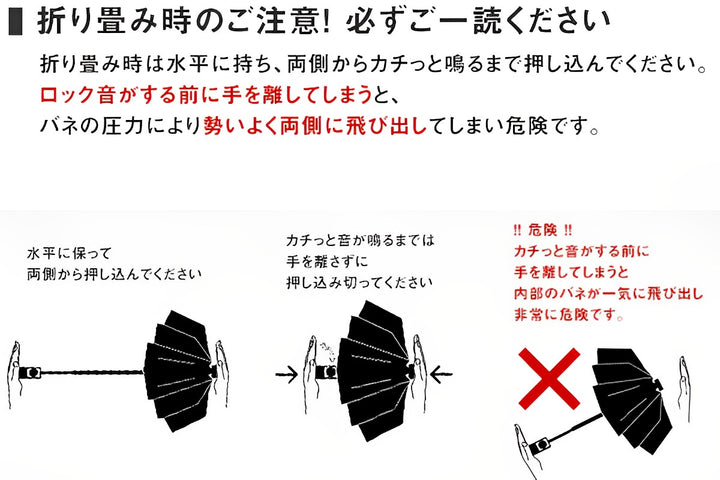 折り畳み時のご注意! 必ずご一読ください

折り畳み時は水平に持ち、両側からカチっと鳴るまで押し込んでください。
ロック音がする前に手を離してしまうと、
バネの圧力により勢いよく両側に飛び出してしまい危険です。

水平に保って
両側から押し込んでください

カチっと音が鳴るまでは
手を離さずに
押し込み切ってください

!! 危険 !!
カチっと音がする前に
手を離してしまうと
内部のバネが一気に飛び出し
非常に危険です。