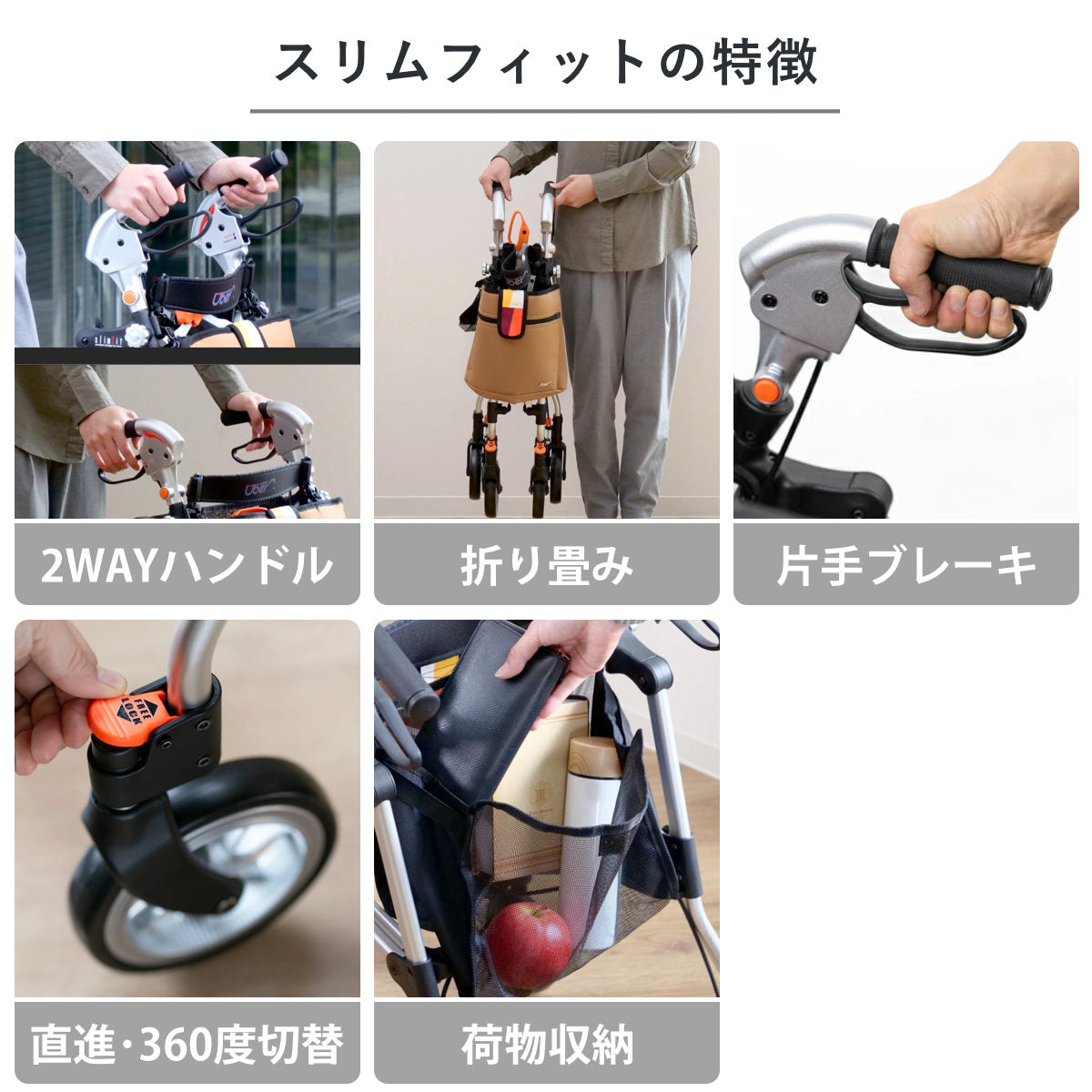 スリムフィットの特徴

2WAYハンドル

折り畳み

片手ブレーキ

FREE LOCK

直進・360度切替

荷物収納