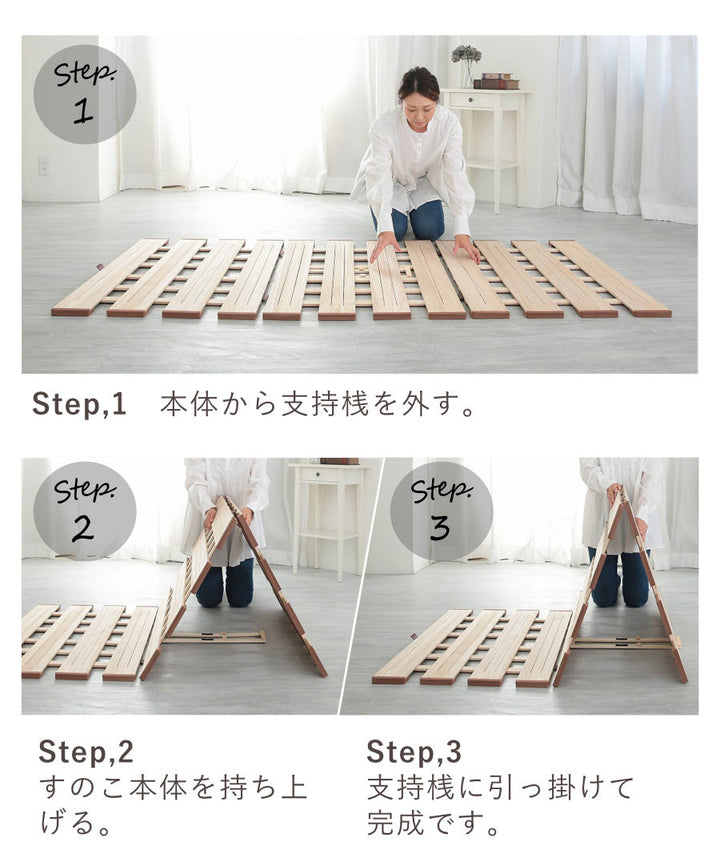 Step. 1

Step,1　本体から支持桟を外す。

Step. 2

Step. 3

Step,2
すのこ本体を持ち上げる。

Step,3
支持桟に引っ掛けて完成です。