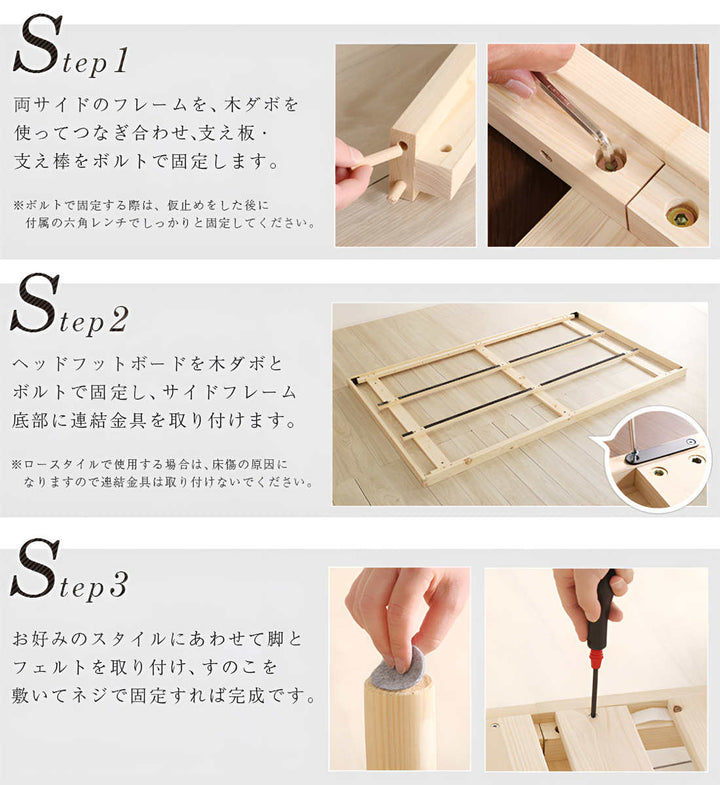 Step1

両サイドのフレームを、木ダボを使ってつなぎ合わせ、支え板・支え棒をボルトで固定します。

※ボルトで固定する際は、仮止めをした後に付属の六角レンチでしっかりと固定してください。

Step2

ヘッドフットボードを木ダボとボルトで固定し、サイドフレーム底部に連結金具を取り付けます。

※ロースタイルで使用する場合は、床傷の原因になりますので連結金具は取り付けないでください。

Step3

お好みのスタイルにあわせて脚とフェルトを取り付け、すのこを敷いてネジで固定すれば完成です。