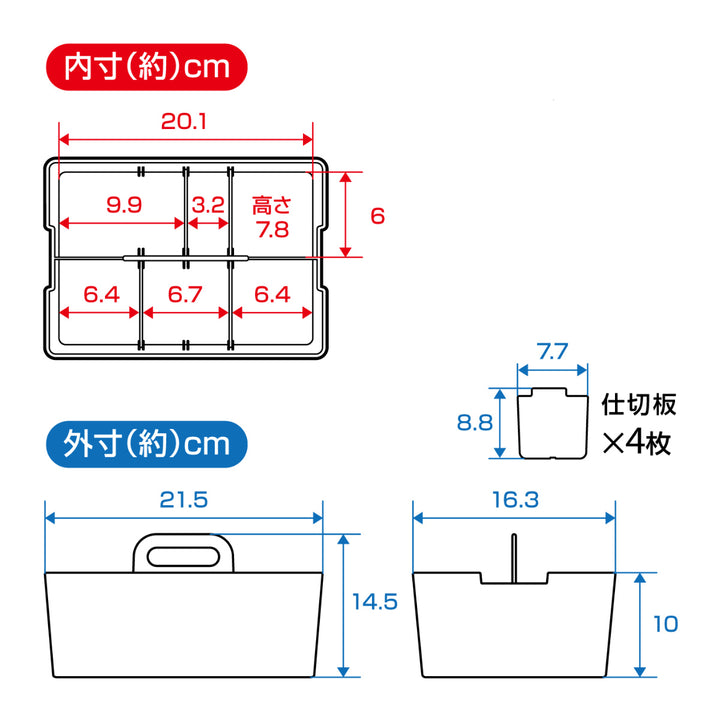 内寸(約)cm

20.1

9.9

3.2

高さ 7.8

6

6.4

6.7

6.4

7.7

8.8

仕切板 ×4枚

外寸(約)cm

21.5

14.5

16.3

10