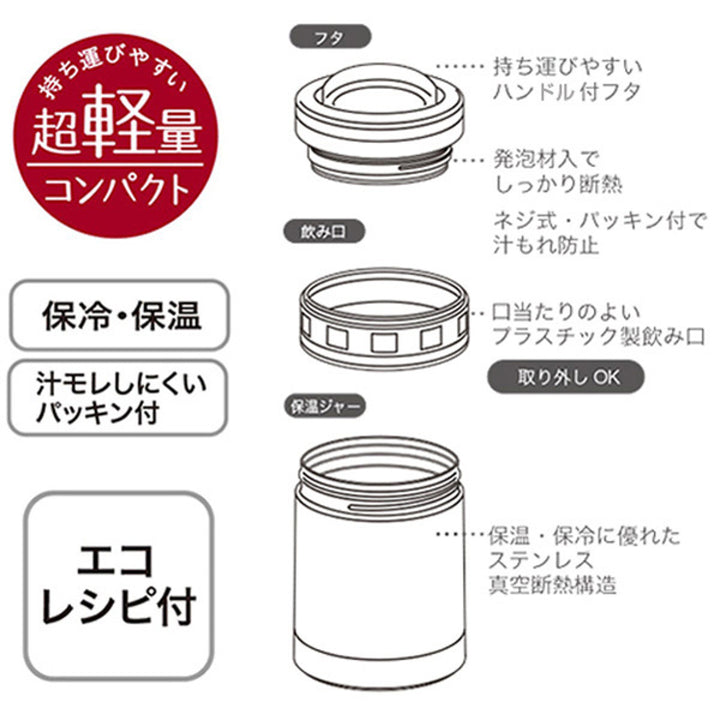 持ち運びやすい
超軽量
コンパクト

保冷・保温

汁モレしにくい
パッキン付

エコ
レシピ付

フタ

持ち運びやすい
ハンドル付フタ

発泡材入で
しっかり断熱

ネジ式・パッキン付で
汁もれ防止

飲み口

口当たりのよい
プラスチック製飲み口

取り外し OK

保温ジャー

保温・保冷に優れた
ステンレス
真空断熱構造