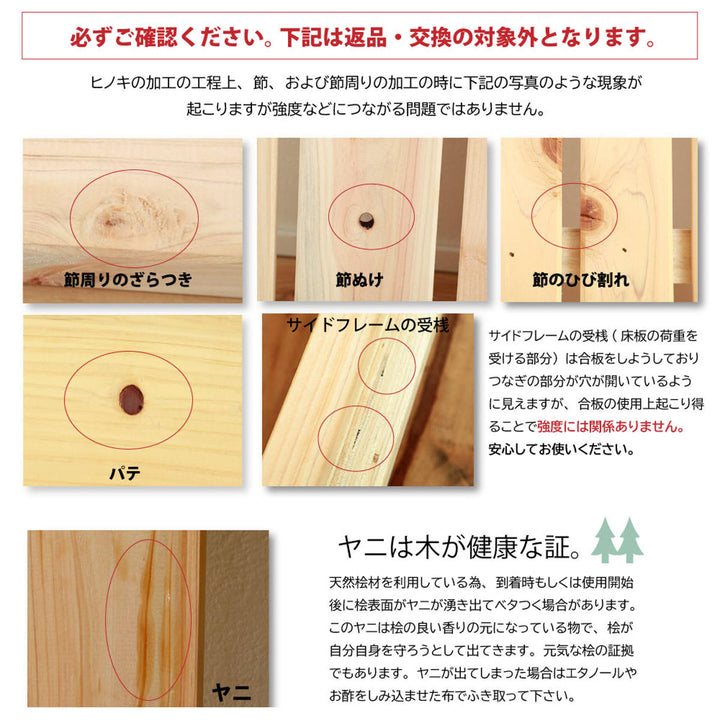 必ずご確認ください。下記は返品・交換の対象外となります。

ヒノキの加工の工程上、節、および節周りの加工の時に下記の写真のような現象が起こりますが強度などにつながる問題ではありません。

節周りのざらつき

節ぬけ

節のひび割れ

パテ

サイドフレームの受桟

サイドフレームの受桟（床板の荷重を受ける部分）は合板をしようしておりつなぎの部分が穴が開いているように見えますが、合板の使用上起こり得ることで強度には関係ありません。安心してお使いください。

ヤニ

ヤニは木が健康な証。

天然桧材を利用している為、到着時もしくは使用開始後に桧表面がヤニが湧き出てベタつく場合があります。このヤニは桧の良い香りの元になっている物で、桧が自分自身を守ろうとして出てきます。元気な桧の証拠でもあります。ヤニが出てしまった場合はエタノールやお酢をしみ込ませた布でふき取って下さい。