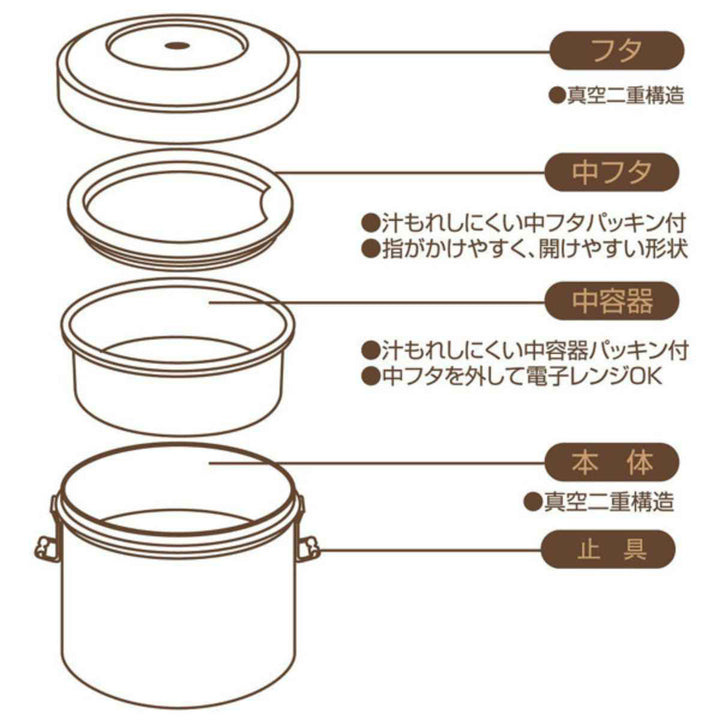 フタ

●真空二重構造

中フタ

●汁もれしにくい中フタパッキン付
●指がかけやすく、開けやすい形状

中容器

●汁もれしにくい中容器パッキン付
●中フタを外して電子レンジOK

本　体

●真空二重構造

止　具