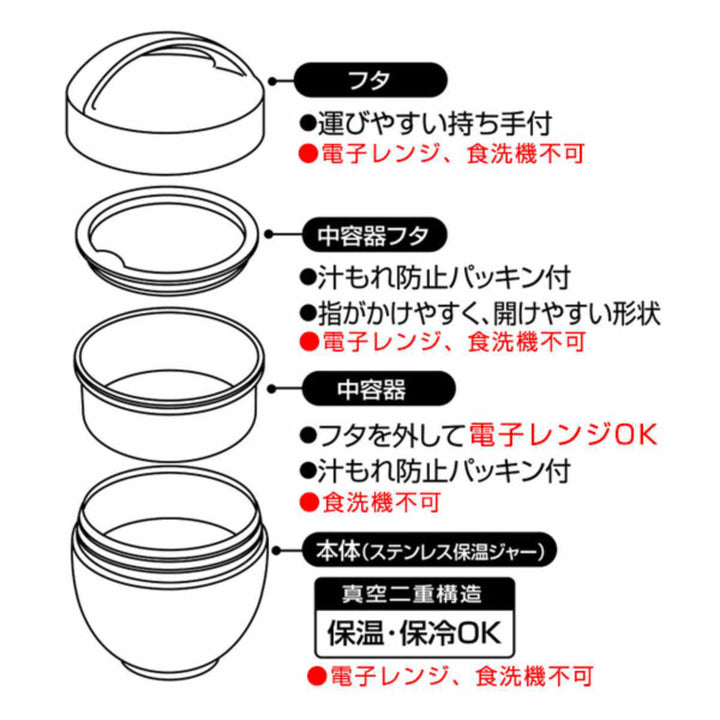 フタ

●運びやすい持ち手付
●電子レンジ、食洗機不可

中容器フタ

●汁もれ防止パッキン付
●指がかけやすく、開けやすい形状
●電子レンジ、食洗機不可

中容器

●フタを外して電子レンジOK
●汁もれ防止パッキン付
●食洗機不可

本体(ステンレス保温ジャー)

真空二重構造
保温・保冷OK

●電子レンジ、食洗機不可