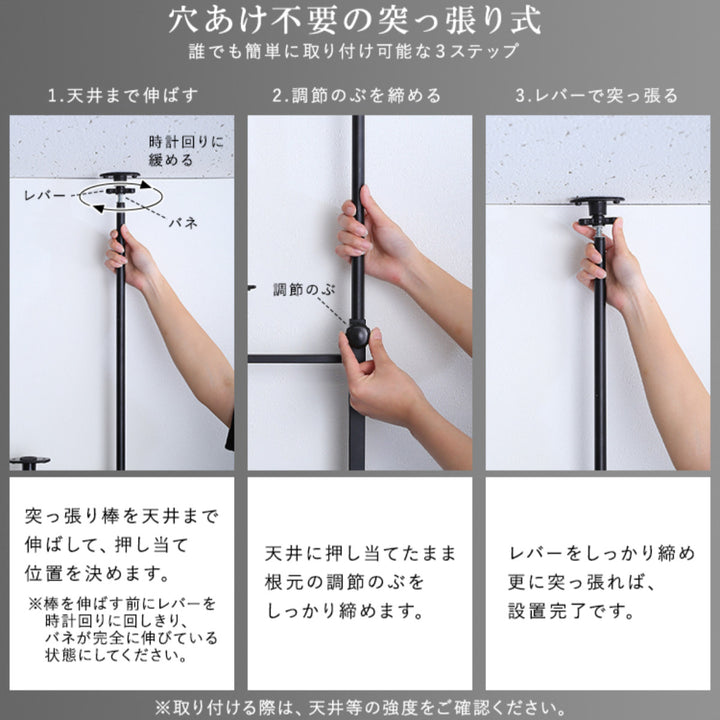 穴あけ不要の突っ張り式
誰でも簡単に取り付け可能な3ステップ

1.天井まで伸ばす

時計回りに緩める
レバー
バネ

突っ張り棒を天井まで伸ばして、押し当て位置を決めます。

※棒を伸ばす前にレバーを時計回りに回しきり、バネが完全に伸びている状態にしてください。

2.調節のぶを締める

調節のぶ

天井に押し当てたまま根元の調節のぶをしっかり締めます。

3.レバーで突っ張る

レバーをしっかり締め更に突っ張れば、設置完了です。

※取り付ける際は、天井等の強度をご確認ください。