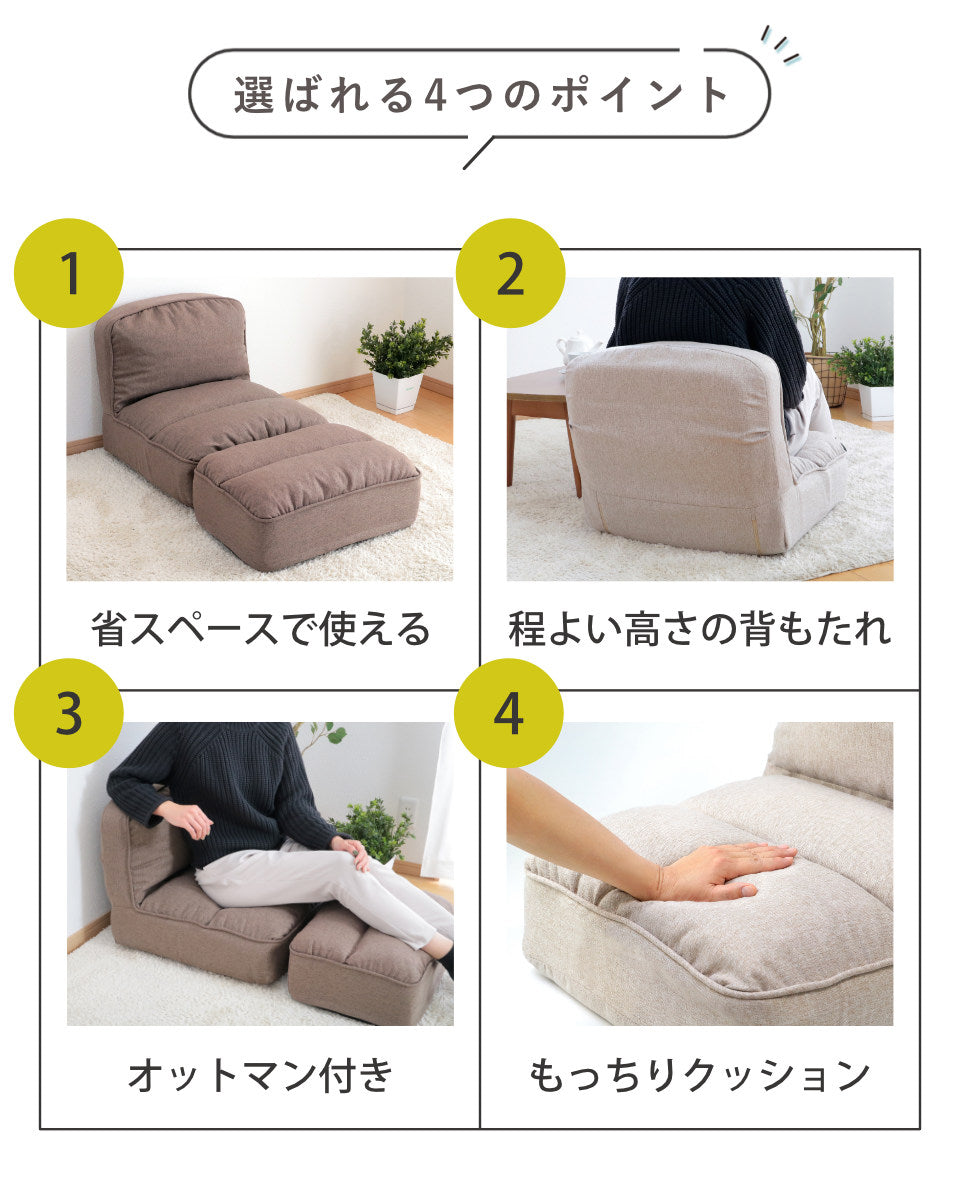 選ばれる4つのポイント

1

省スペースで使える

2

程よい高さの背もたれ

3

オットマン付き

4

もっちりクッション