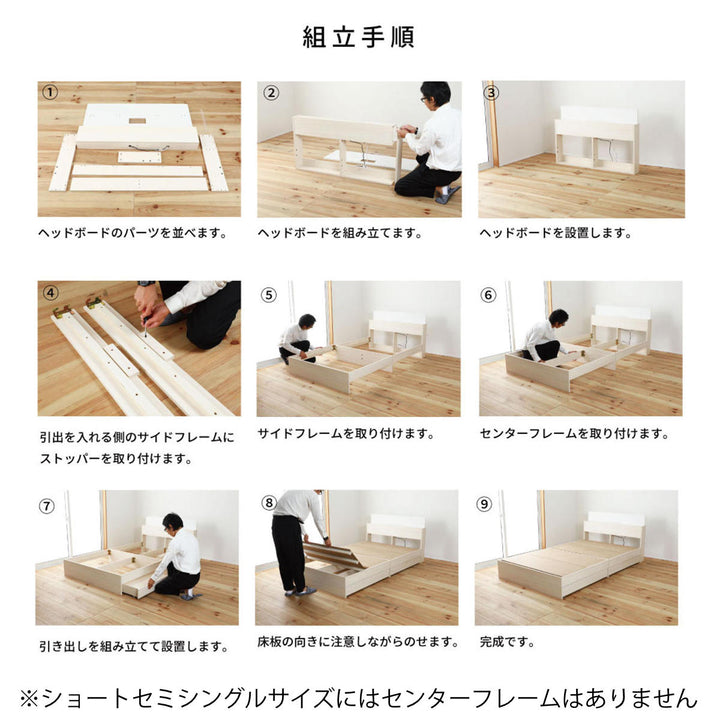 組立手順

①
ヘッドボードのパーツを並べます。

②
ヘッドボードを組み立てます。

③
ヘッドボードを設置します。

④
引出を入れる側のサイドフレームにストッパーを取り付けます。

⑤
サイドフレームを取り付けます。

⑥
センターフレームを取り付けます。

⑦
引き出しを組み立てて設置します。

⑧
床板の向きに注意しながらのせます。

⑨
完成です。

※ショートセミシングルサイズにはセンターフレームはありません