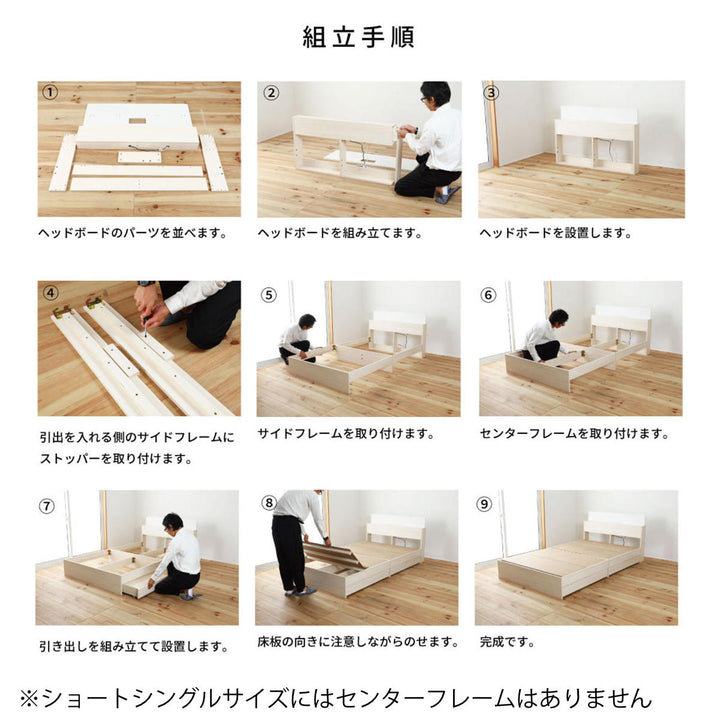 組立手順

①

ヘッドボードのパーツを並べます。

②

ヘッドボードを組み立てます。

③

ヘッドボードを設置します。

④

引出を入れる側のサイドフレームにストッパーを取り付けます。

⑤

サイドフレームを取り付けます。

⑥

センターフレームを取り付けます。

⑦

引き出しを組み立てて設置します。

⑧

床板の向きに注意しながらのせます。

⑨

完成です。

※ショートシングルサイズにはセンターフレームはありません