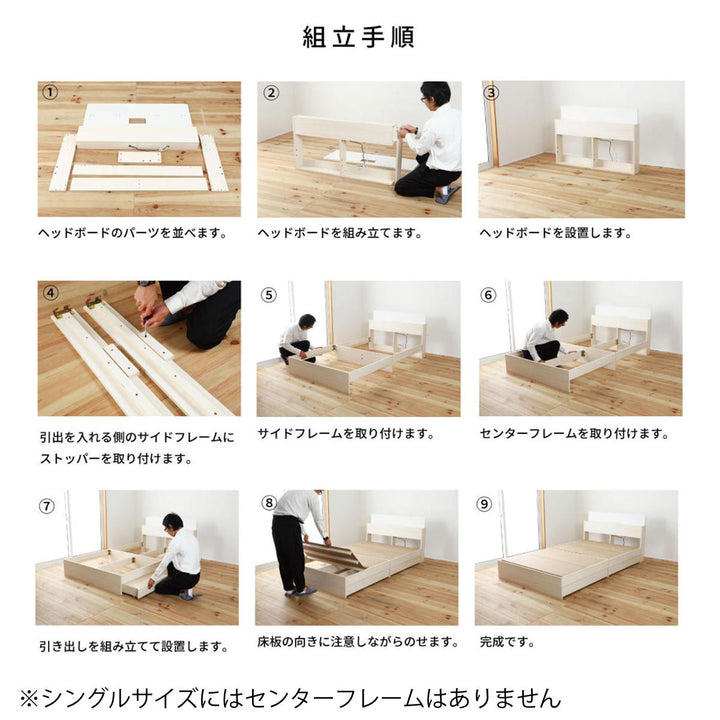 組立手順

①
ヘッドボードのパーツを並べます。

②
ヘッドボードを組み立てます。

③
ヘッドボードを設置します。

④
引出を入れる側のサイドフレームにストッパーを取り付けます。

⑤
サイドフレームを取り付けます。

⑥
センターフレームを取り付けます。

⑦
引き出しを組み立てて設置します。

⑧
床板の向きに注意しながらのせます。

⑨
完成です。

※シングルサイズにはセンターフレームはありません