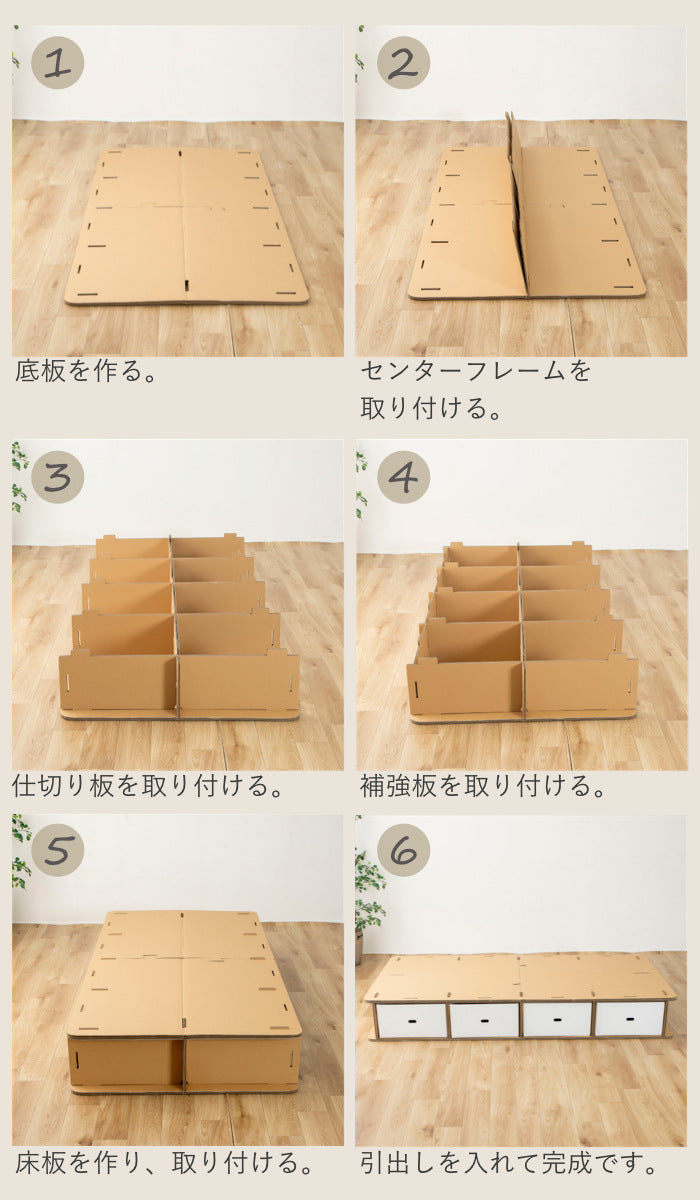 1

底板を作る。

2

センターフレームを取り付ける。

3

仕切り板を取り付ける。

4

補強板を取り付ける。

5

床板を作り、取り付ける。

6

引出しを入れて完成です。